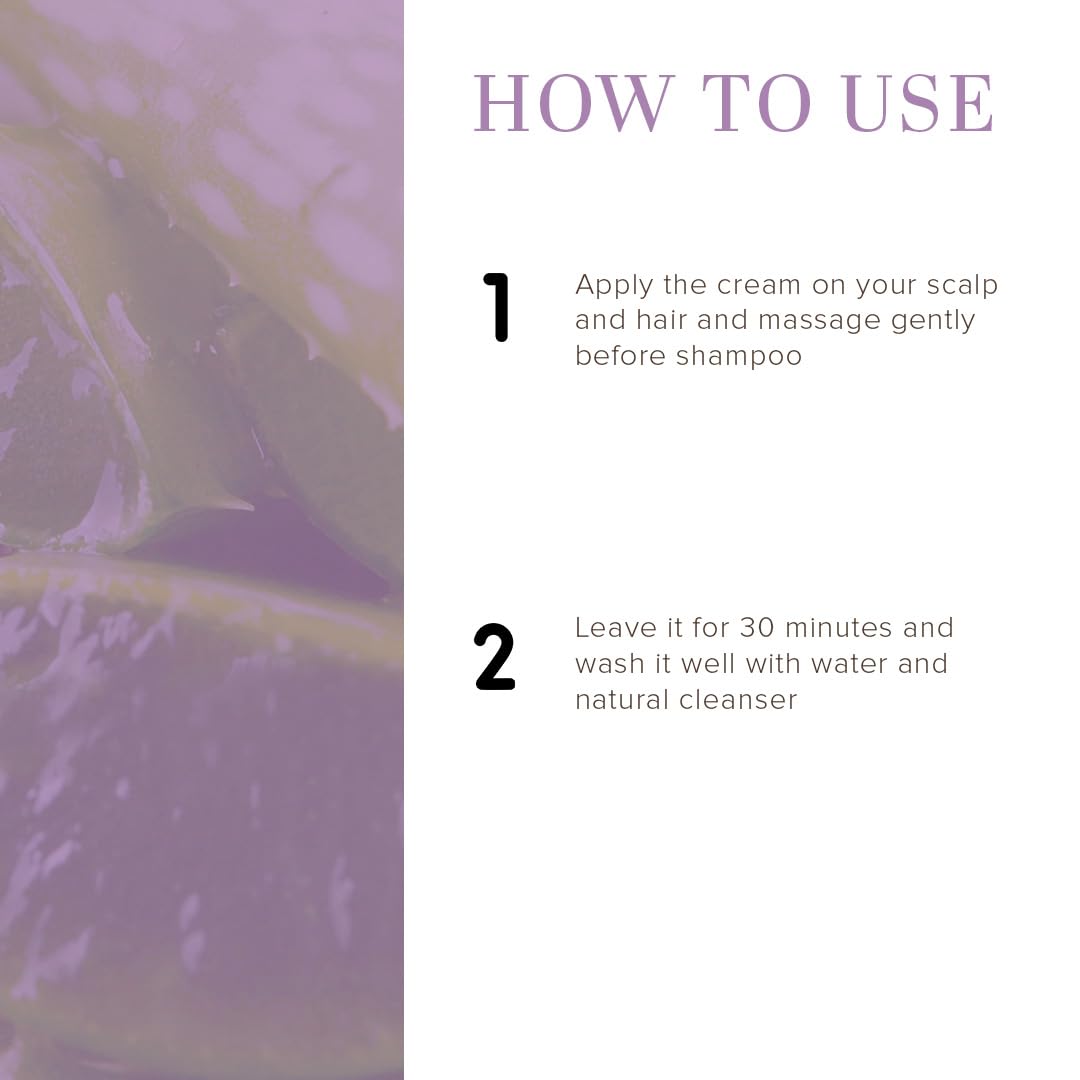 HOW TO USE

1

Apply the cream on your scalp and hair and massage gently before shampoo

2

Leave it for 30 minutes and wash it well with water and natural cleanser